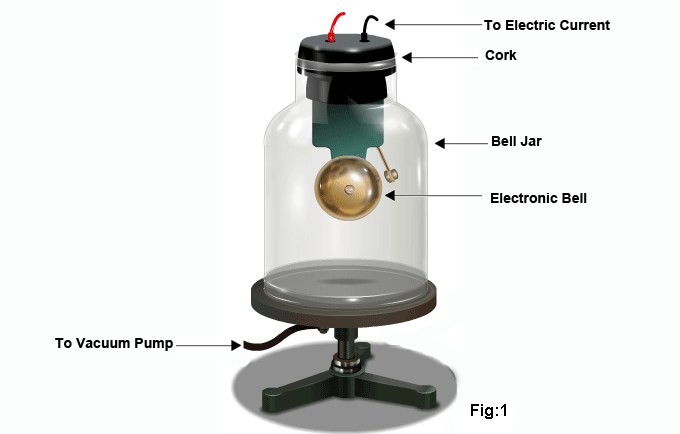 To Electric Current

Cork

Bell Jar

Electronic Bell

To Vacuum Pump

Fig:1